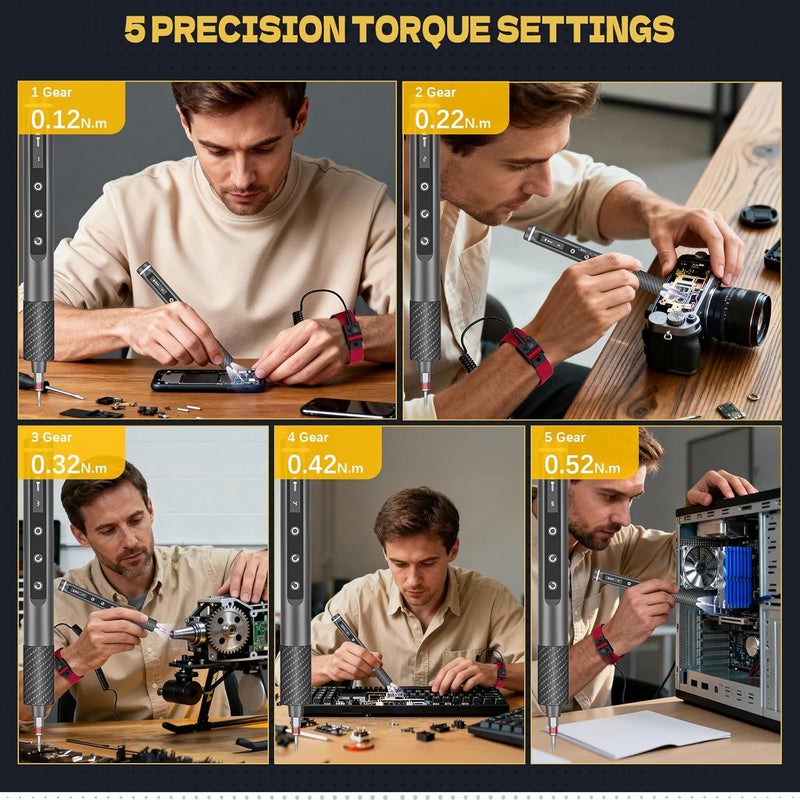 5 PRECISION TORQUE SETTINGS

1 Gear
0.12N.m

2 Gear
0.22N.m

3 Gear
0.32N.m

4 Gear
0.42N.m

5 Gear
0.52N.m